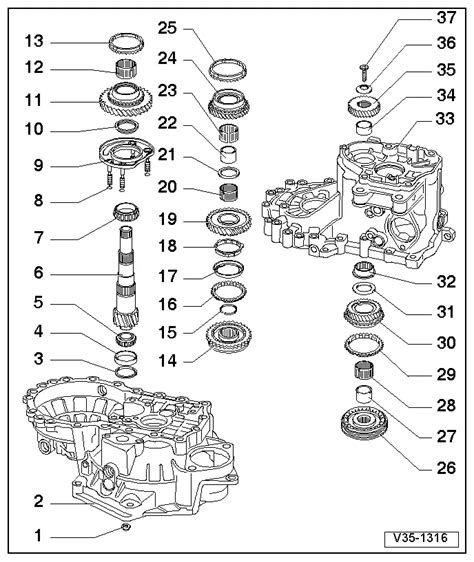 13
12
11
10
9
8
7
6
5
4
3
2
1
25
24
23
22
21
20
19
18
17
16
15
14
37
36
35
34
33
32
31
30
29
28
27
26
V35-1316